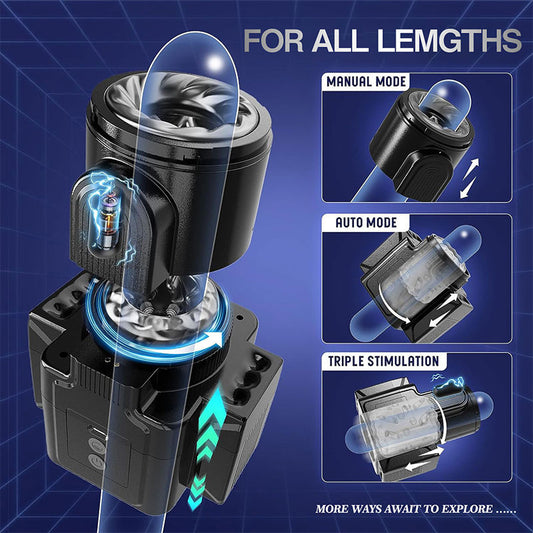 FOR ALL LEMGTHS

MANUAL MODE

AUTO MODE

TRIPLE STIMULATION

MORE WAYS AWAIT TO EXPLORE ......