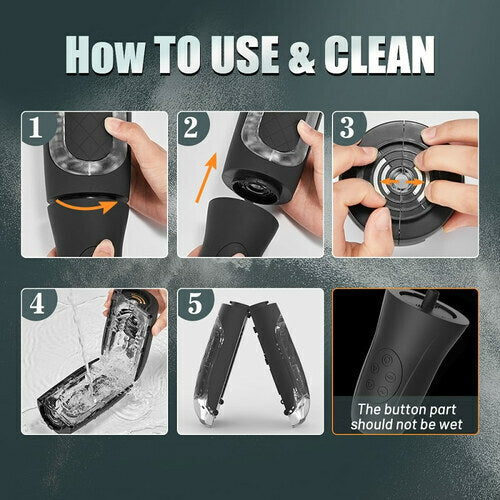 How TO USE & CLEAN

1

2

3

4

5

The button part should not be wet